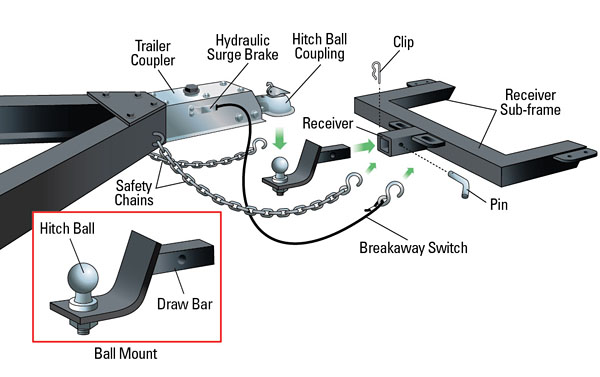 Trailer Coupler

Hydraulic Surge Brake

Hitch Ball Coupling

Clip

Receiver Sub-frame

Receiver

Safety Chains

Pin

Breakaway Switch

Hitch Ball

Draw Bar

Ball Mount