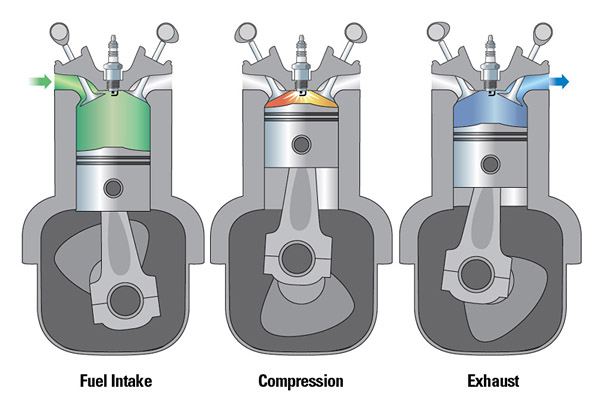 Fuel Intake

Compression

Exhaust